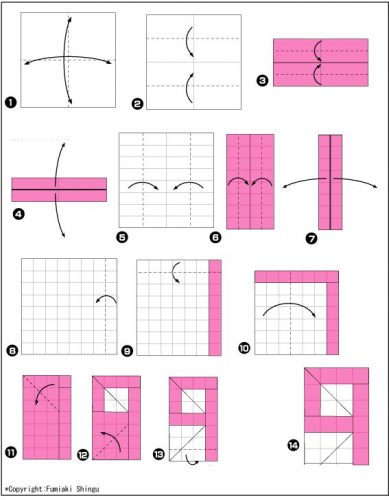 ❶
❷
❸
❹
❺
❻
❼
❽
❾
❿
⓫
⓬
⓭
⓮
*Copyright:Fumiaki Shingu